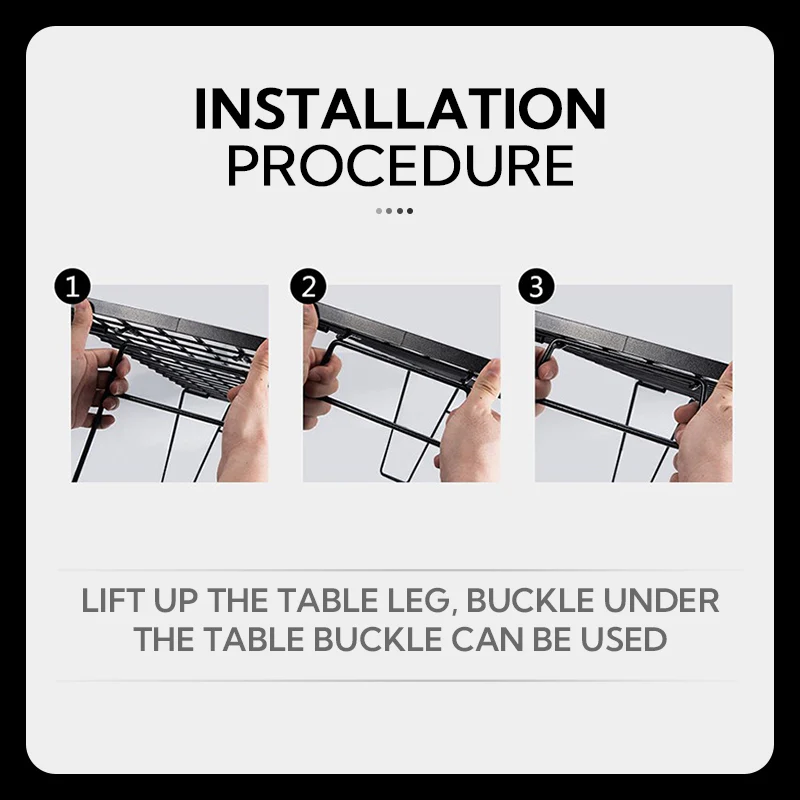 INSTALLATION
PROCEDURE

1

2

3

LIFT UP THE TABLE LEG, BUCKLE UNDER THE TABLE BUCKLE CAN BE USED