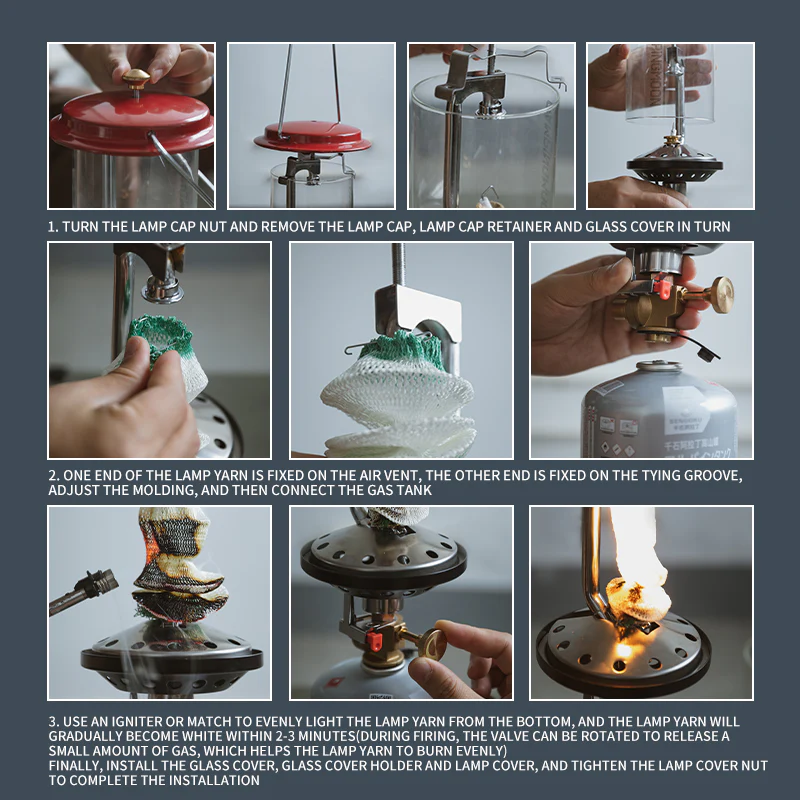 1. TURN THE LAMP CAP NUT AND REMOVE THE LAMP CAP, LAMP CAP RETAINER AND GLASS COVER IN TURN

2. ONE END OF THE LAMP YARN IS FIXED ON THE AIR VENT, THE OTHER END IS FIXED ON THE TYING GROOVE, ADJUST THE MOLDING, AND THEN CONNECT THE GAS TANK

3. USE AN IGNITER OR MATCH TO EVENLY LIGHT THE LAMP YARN FROM THE BOTTOM, AND THE LAMP YARN WILL GRADUALLY BECOME WHITE WITHIN 2-3 MINUTES(DURING FIRING, THE VALVE CAN BE ROTATED TO RELEASE A SMALL AMOUNT OF GAS, WHICH HELPS THE LAMP YARN TO BURN EVENLY)
FINALLY, INSTALL THE GLASS COVER, GLASS COVER HOLDER AND LAMP COVER, AND TIGHTEN THE LAMP COVER NUT TO COMPLETE THE INSTALLATION