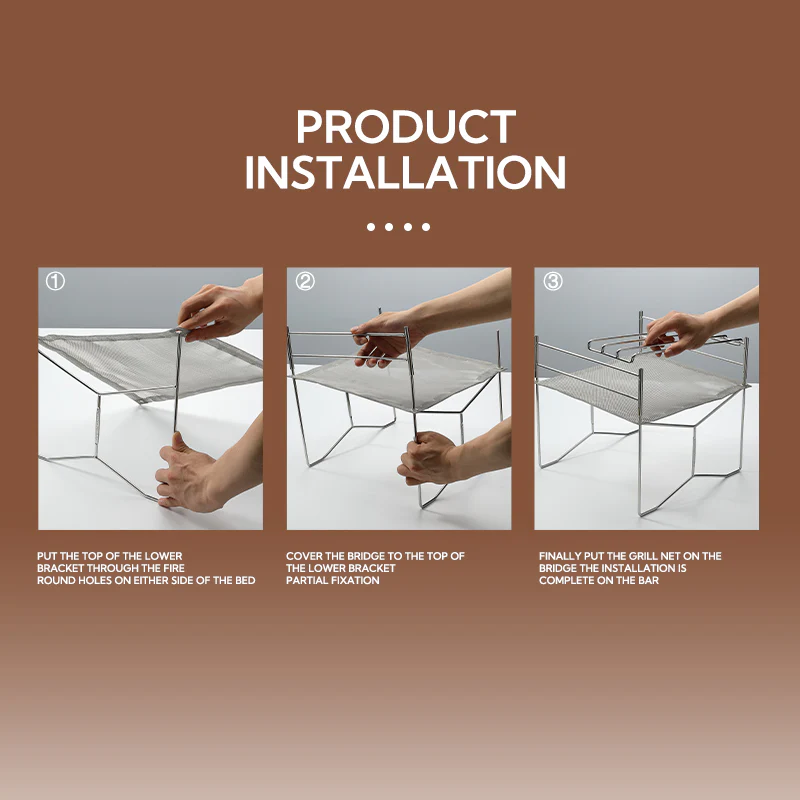 PRODUCT INSTALLATION

①

②

③

PUT THE TOP OF THE LOWER BRACKET THROUGH THE FIRE ROUND HOLES ON EITHER SIDE OF THE BED

COVER THE BRIDGE TO THE TOP OF THE LOWER BRACKET PARTIAL FIXATION

FINALLY PUT THE GRILL NET ON THE BRIDGE THE INSTALLATION IS COMPLETE ON THE BAR