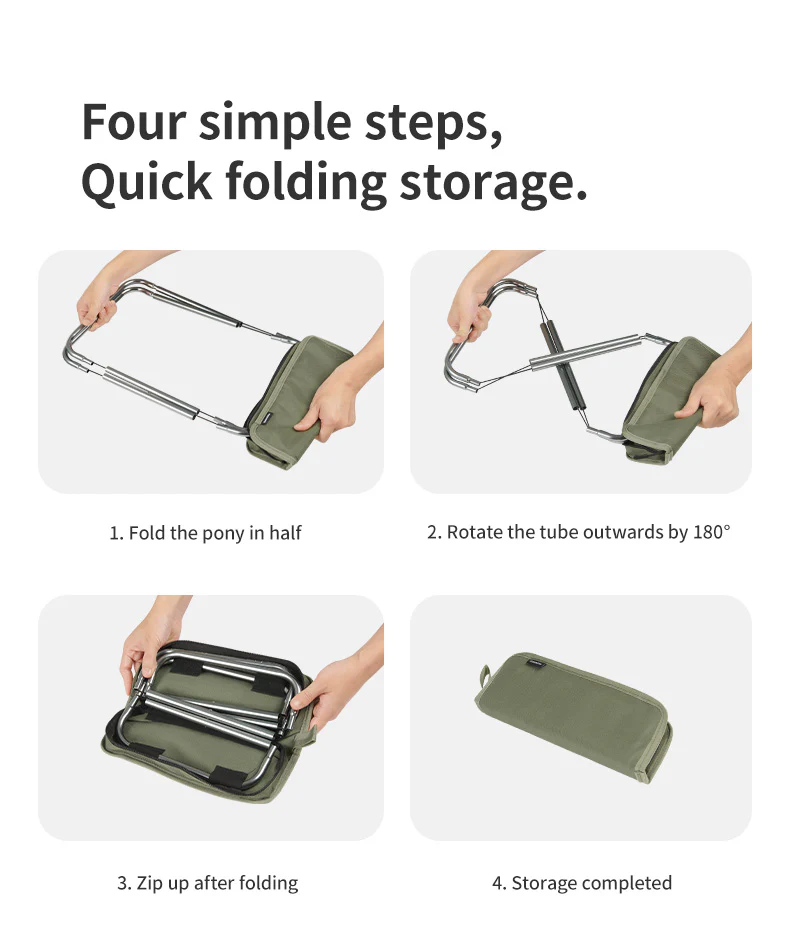 Four simple steps,
Quick folding storage.

1. Fold the pony in half

2. Rotate the tube outwards by 180°

3. Zip up after folding

4. Storage completed